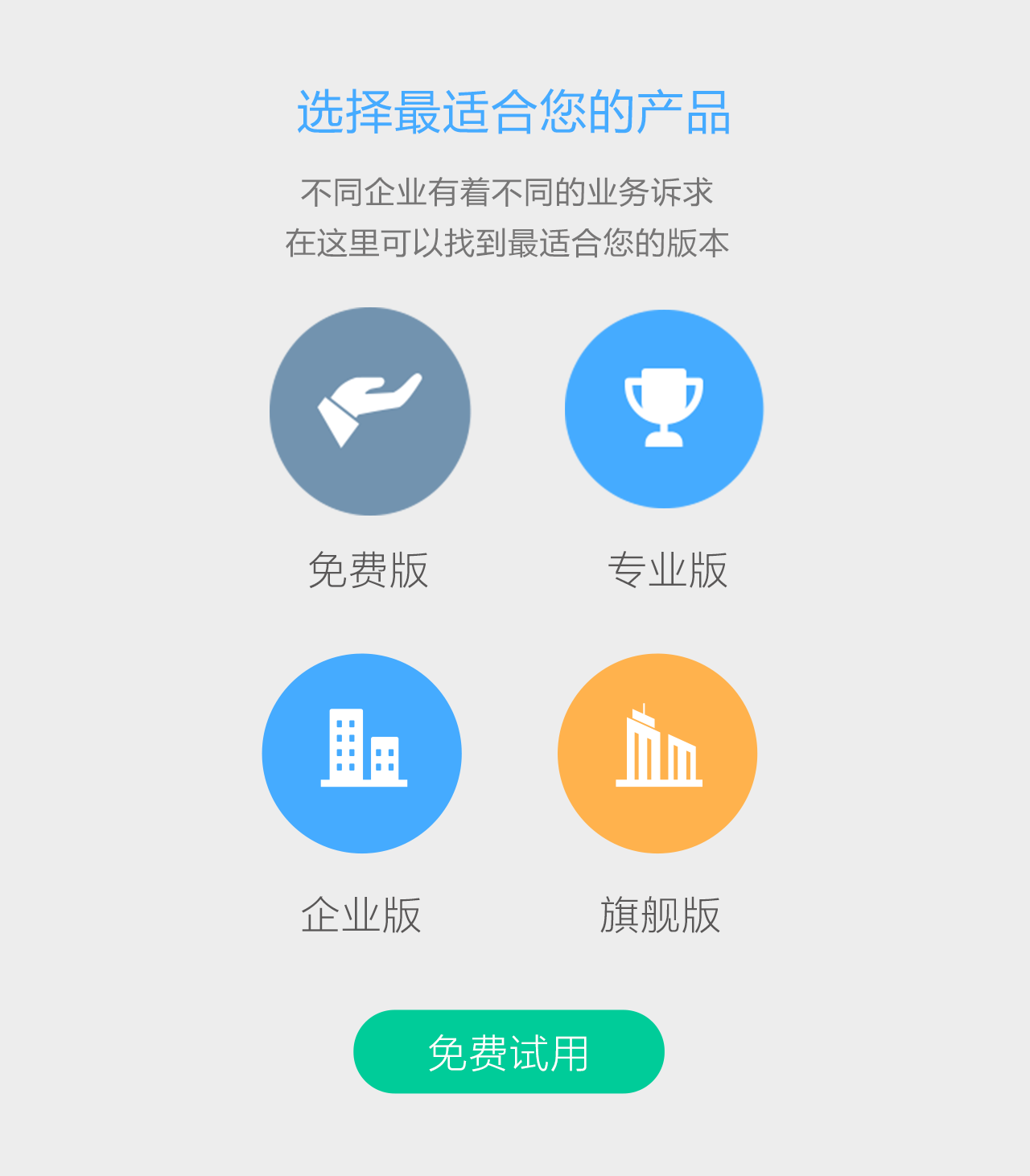 选择最适合您的产品

不同企业有着不同的业务诉求
在这里可以找到最适合您的版本

免费版

专业版

企业版

旗舰版

免费试用